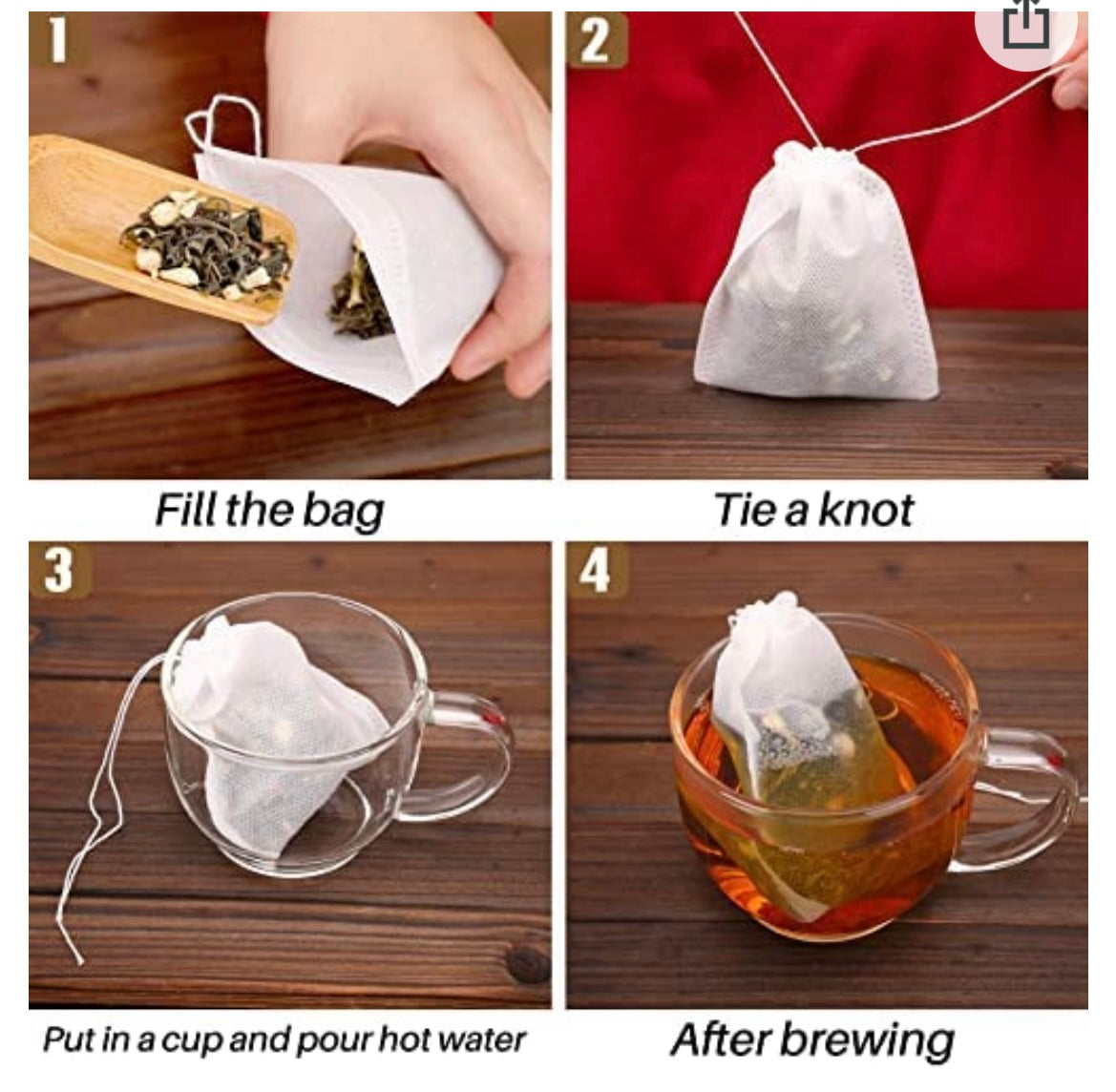 1

Fill the bag

2

Tie a knot

3

Put in a cup and pour hot water

4

After brewing